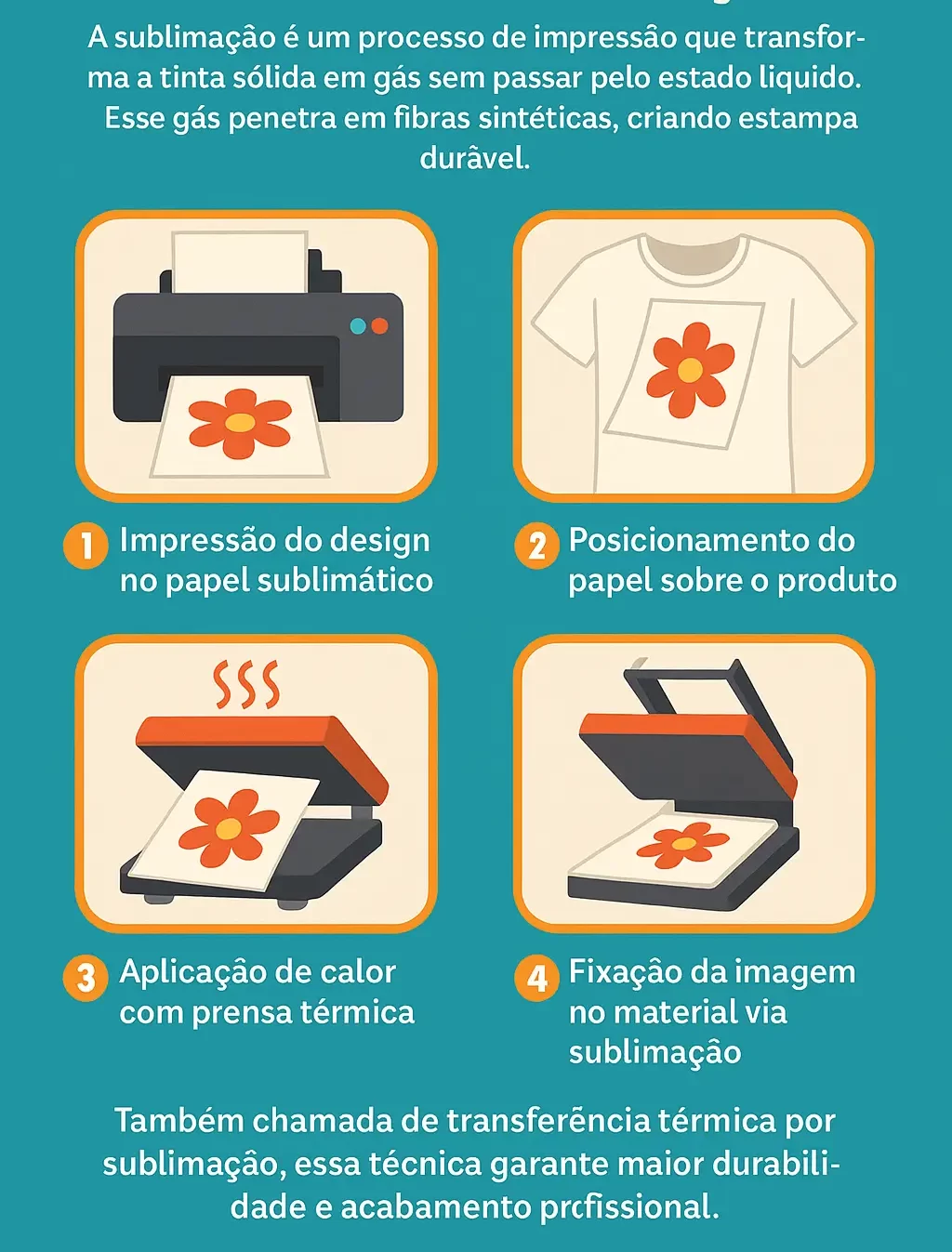 A sublimação é um processo de impressão que transforma a tinta sólida em gás sem passar pelo estado liquido. Esse gás penetra em fibras sintéticas, criando estampa durâvel.

1 Impressão do design no papel sublimático

2 Posicionamento do papel sobre o produto

3 Aplicação de calor com prensa térmica

4 Fixação da imagem no material via sublimação

Também chamada de transferência térmica por sublimação, essa técnica garante maior durabilidade e acabamento prcfissional.